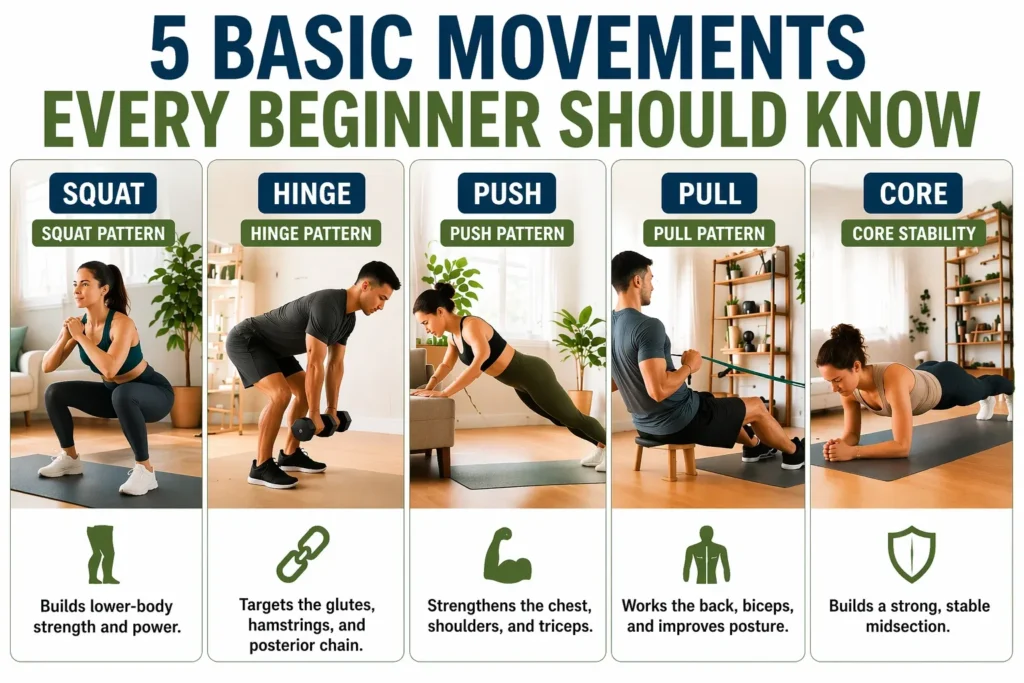 5 BASIC MOVEMENTS
EVERY BEGINNER SHOULD KNOW

SQUAT
SQUAT PATTERN
Builds lower-body strength and power.

HINGE
HINGE PATTERN
Targets the glutes, hamstrings, and posterior chain.

PUSH
PUSH PATTERN
Strengthens the chest, shoulders, and triceps.

PULL
PULL PATTERN
Works the back, biceps, and improves posture.

CORE
CORE STABILITY
Builds a strong, stable midsection.